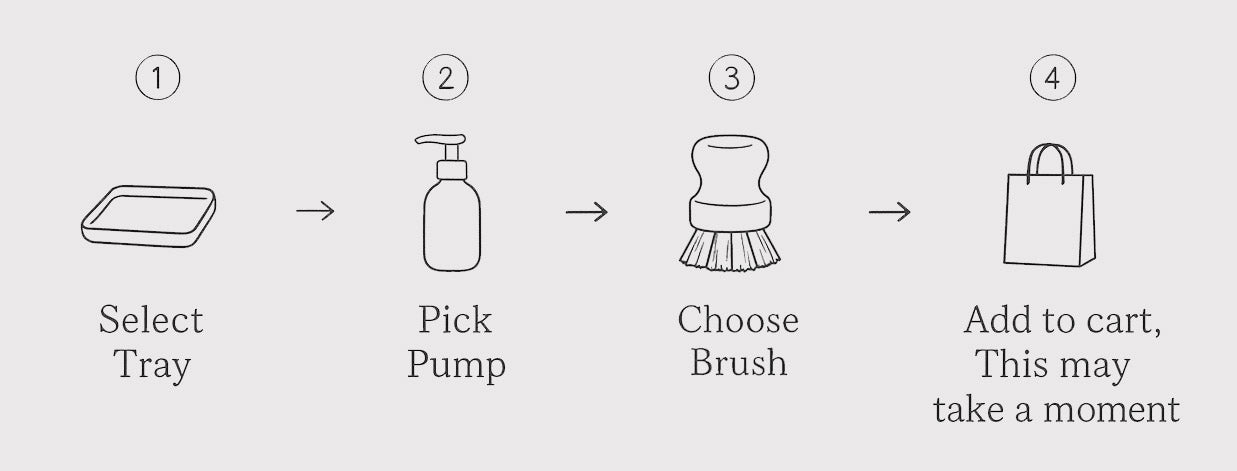 1

Select Tray

→

2

Pick Pump

→

3

Choose Brush

→

4

Add to cart, This may take a moment