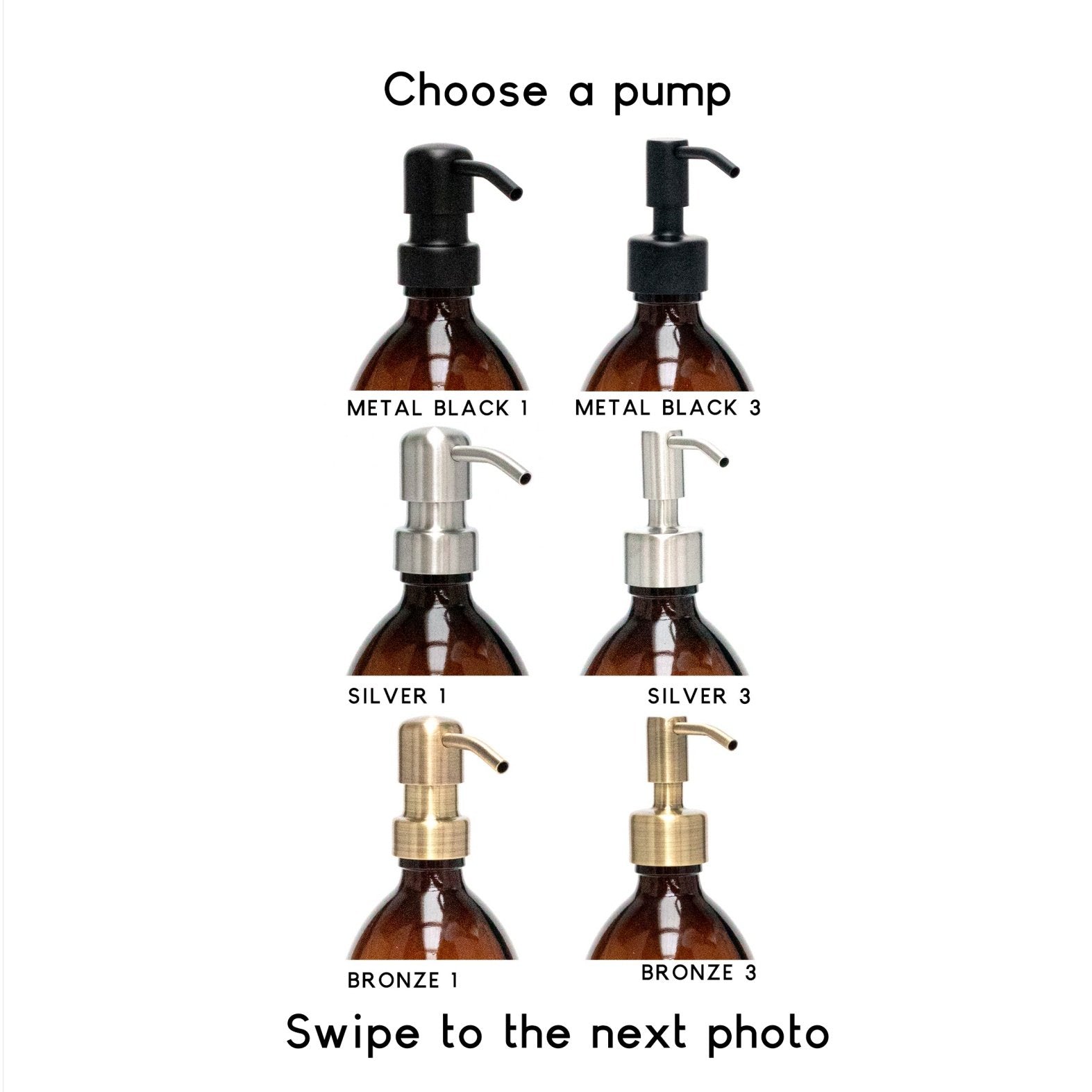 Choose a pump

METAL BLACK 1

METAL BLACK 3

SILVER 1

SILVER 3

BRONZE 1

BRONZE 3

Swipe to the next photo